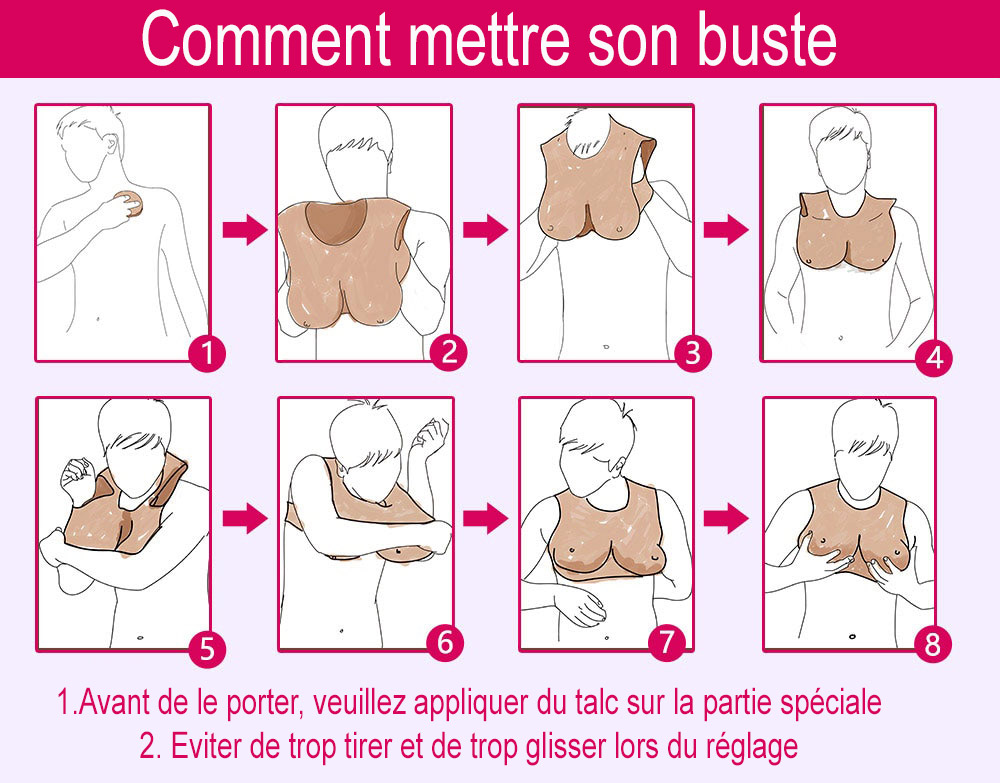 Comment mettre son buste

1

2

3

4

5

6

7

8

1.Avant de le porter, veuillez appliquer du talc sur la partie spéciale
2. Eviter de trop tirer et de trop glisser lors du réglage