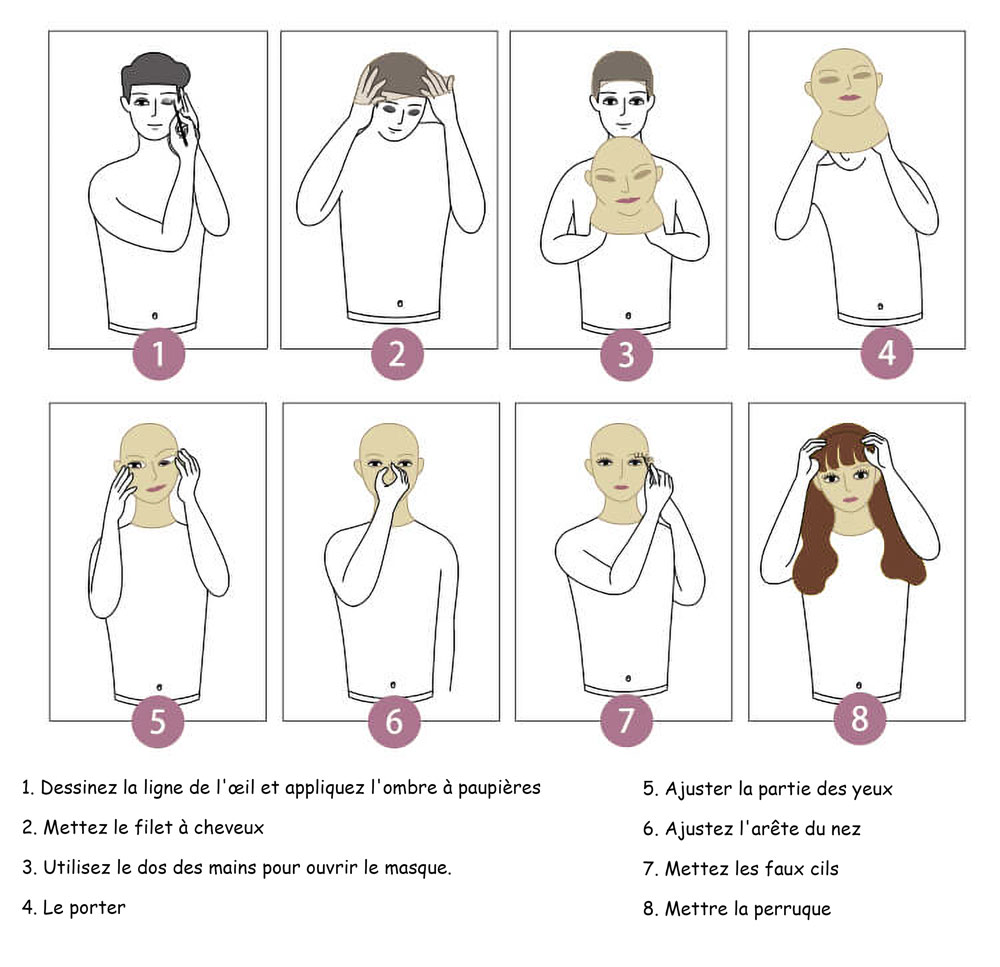 1

2

3

4

5

6

7

8

1. Dessinez la ligne de l'œil et appliquez l'ombre à paupières

2. Mettez le filet à cheveux

3. Utilisez le dos des mains pour ouvrir le masque.

4. Le porter

5. Ajuster la partie des yeux

6. Ajustez l'arête du nez

7. Mettez les faux cils

8. Mettre la perruque